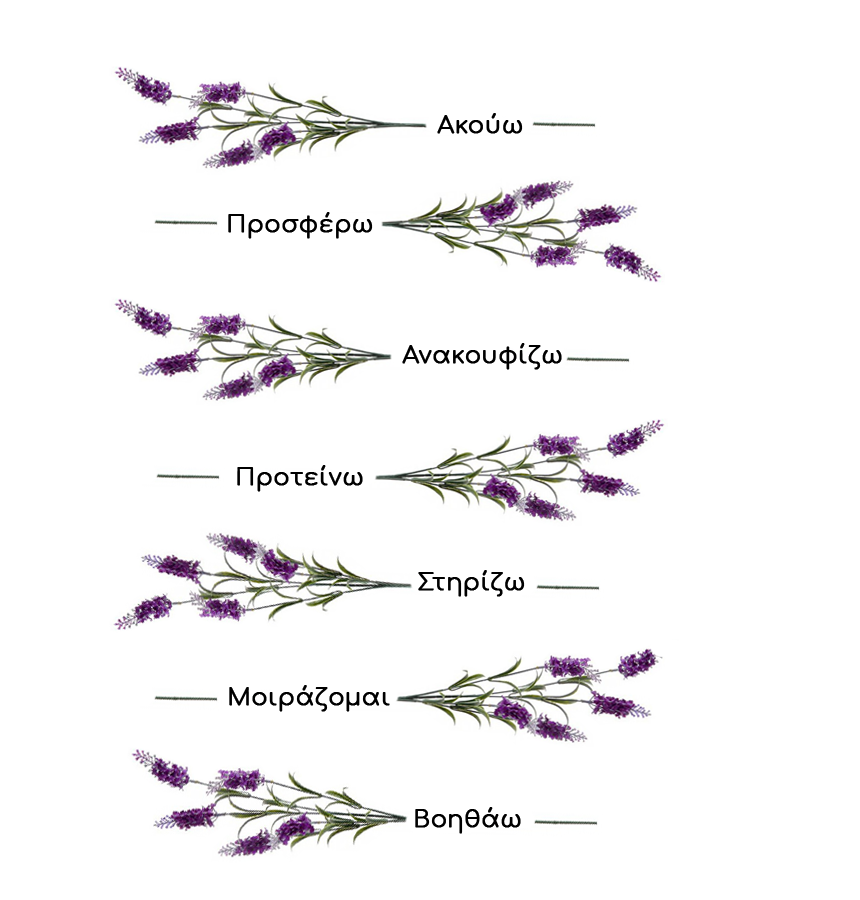 Ακούω

Προσφέρω

Ανακουφίζω

Προτείνω

Στηρίζω

Μοιράζομαι

Βοηθάω